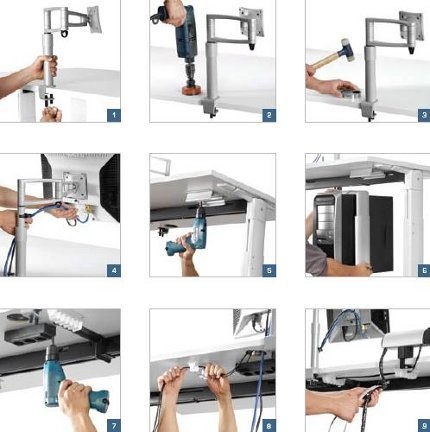 1

2

3

4

5

6

7

8

9